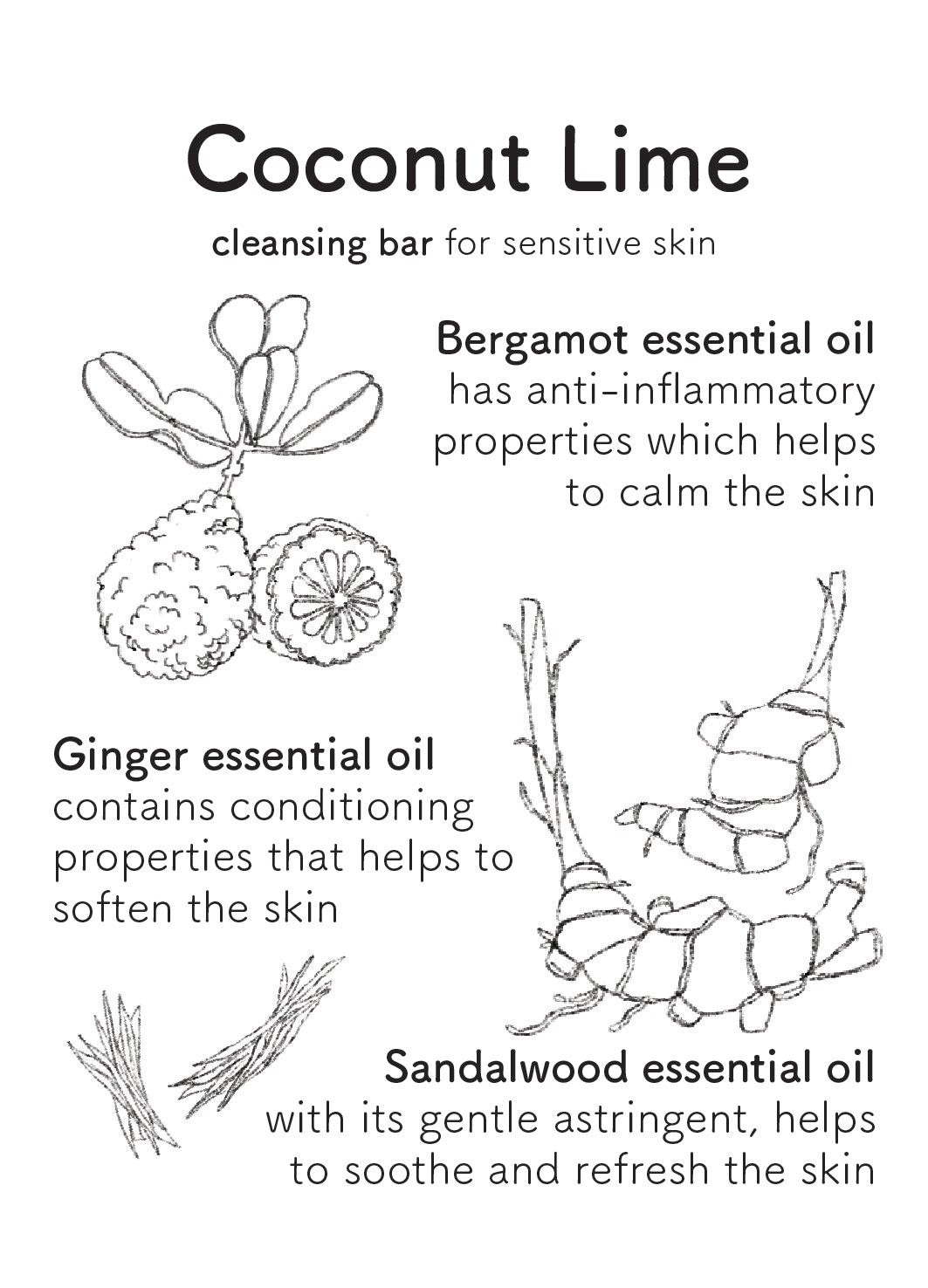 Coconut Lime

cleansing bar for sensitive skin

Bergamot essential oil
has anti-inflammatory properties which helps to calm the skin

Ginger essential oil
contains conditioning properties that helps to soften the skin

Sandalwood essential oil
with its gentle astringent, helps to soothe and refresh the skin